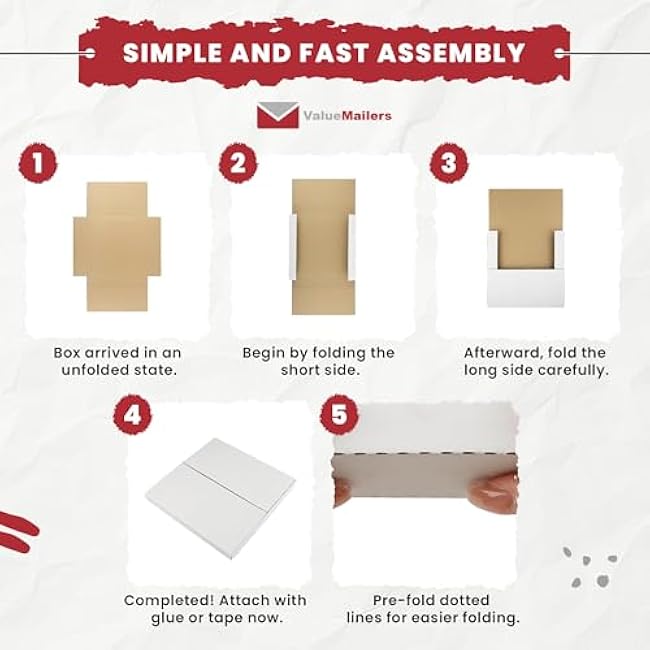 SIMPLE AND FAST ASSEMBLY

ValueMailers

1

Box arrived in an unfolded state.

2

Begin by folding the short side.

3

Afterward, fold the long side carefully.

4

Completed! Attach with glue or tape now.

5

Pre-fold dotted lines for easier folding.